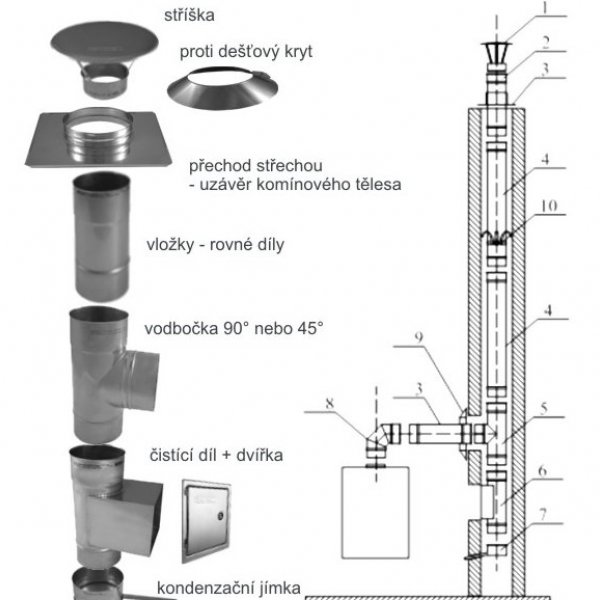 stříška

proti dešťový kryt

přechod střechou
- uzávěr komínového tělesa

vložky - rovné díly

vodbočka 90° nebo 45°

čistící díl + dvířka

kondenzační jímka

1
2
3
4
10
4
9
3
8
5
6
7